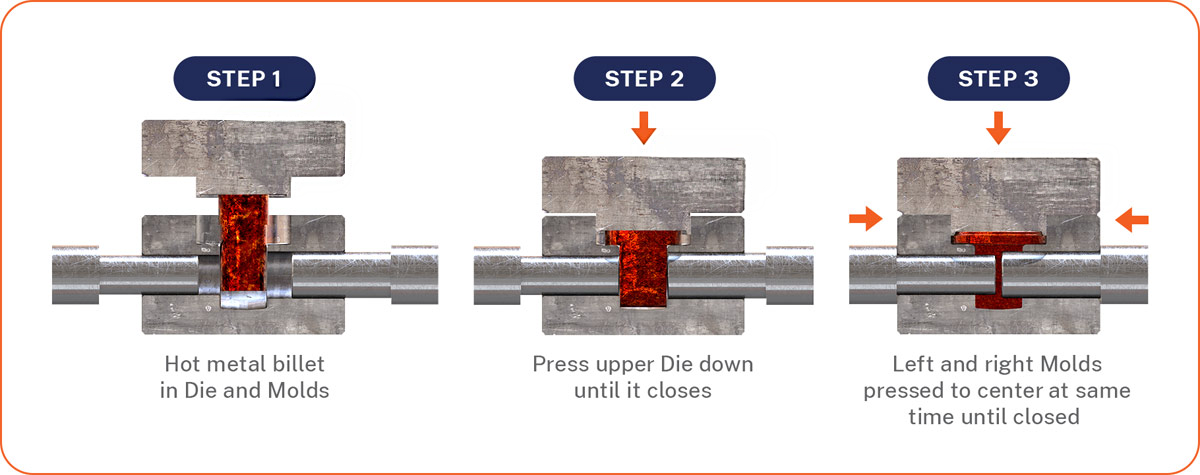 STEP 1

Hot metal billet in Die and Molds

STEP 2

Press upper Die down until it closes

STEP 3

Left and right Molds pressed to center at same time until closed